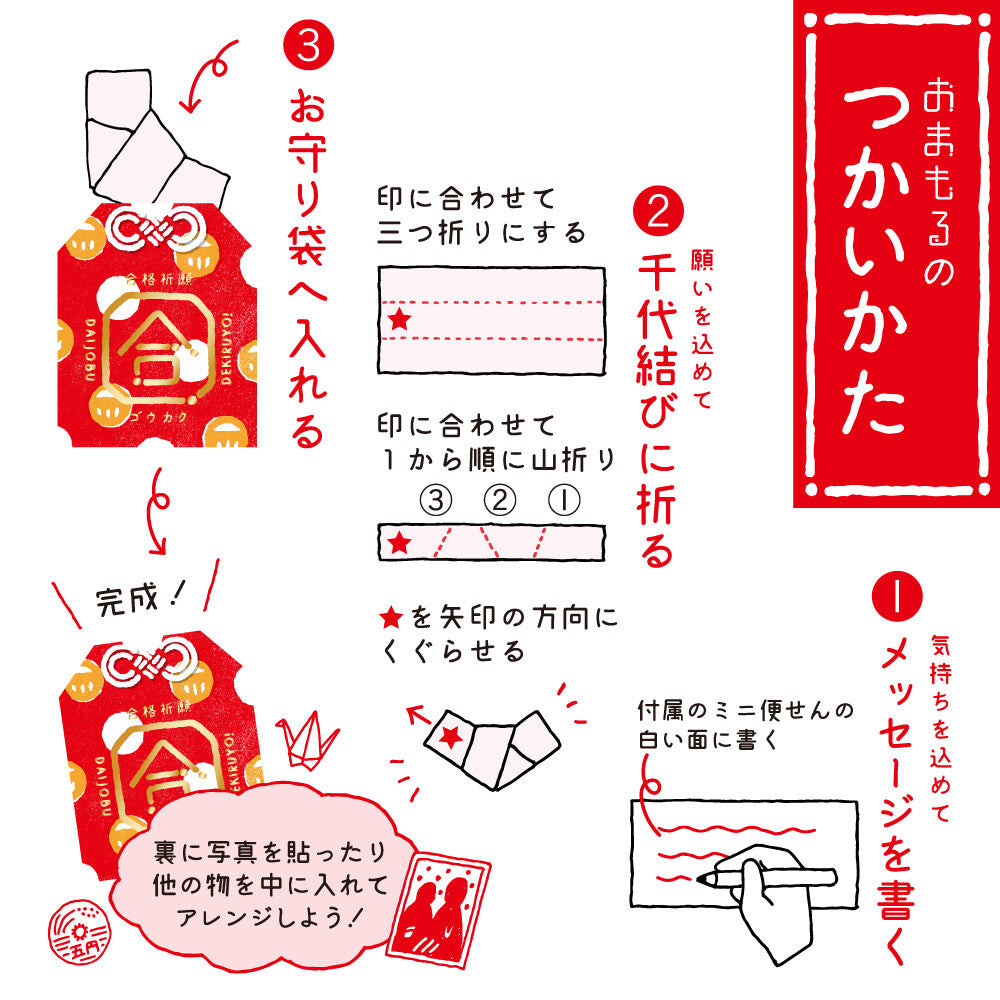 おまもるの
つかいかた

1
気持ちを込めて
メッセージを書く

付属のミニ便せんの白い面に書く

2
願いを込めて
千代結びに折る

印に合わせて三つ折りにする

★

印に合わせて1から順に山折り

③ ② ①

★

★を矢印の方向にくぐらせる

★

3
お守り袋へ入れる

合格祈願
DAIJOBU
DEKIRUYO!
合
ゴウカク

完成！

合格祈願
DAIJOBU
DEKIRUYO!
合

裏に写真を貼ったり他の物を中に入れてアレンジしよう！

五円